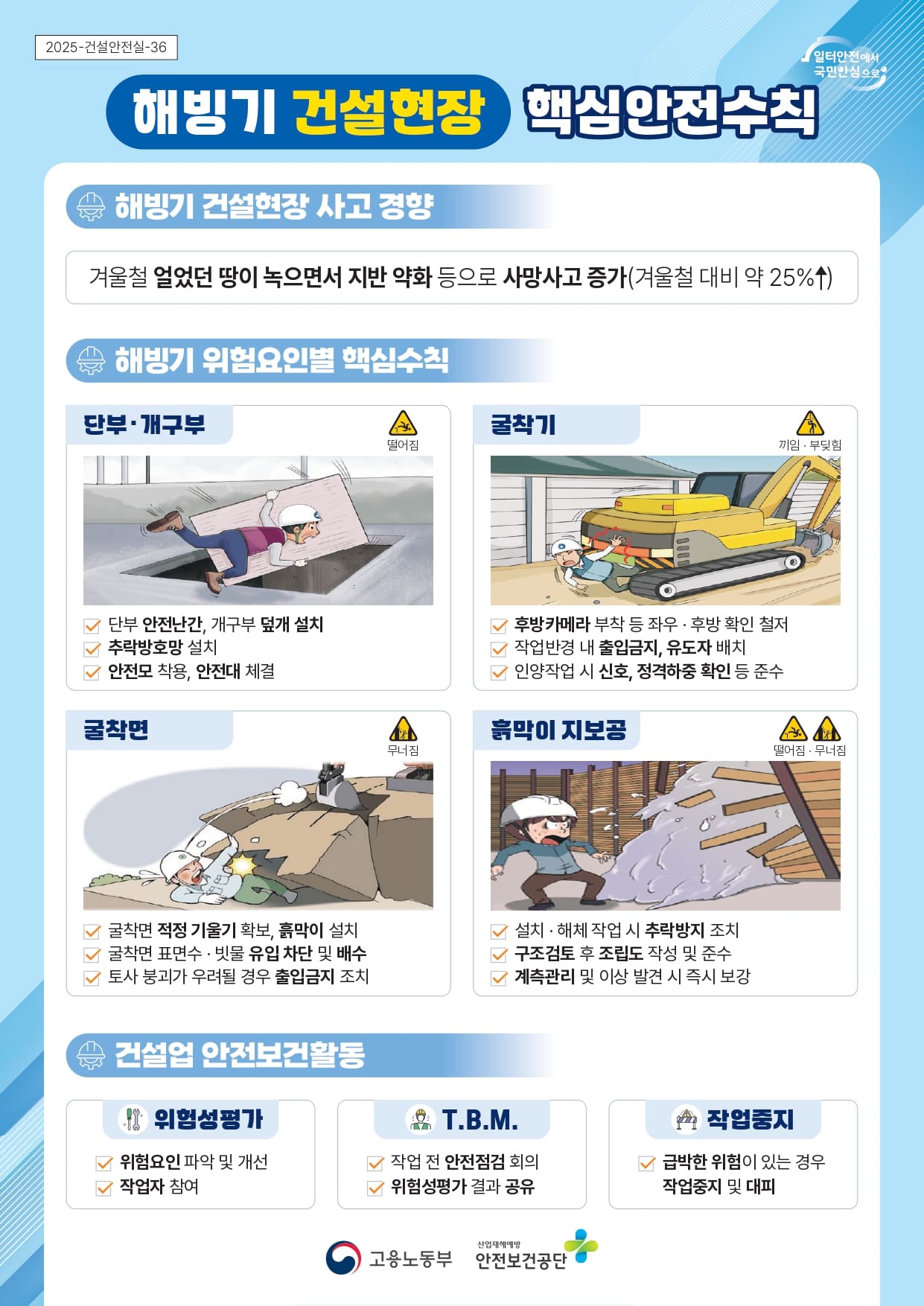 2025-건설안전실-36

일터안전에서 국민안심으로

해빙기 건설현장 핵심안전수칙

해빙기 건설현장 사고 경향

겨울철 얼었던 땅이 녹으면서 지반 약화 등으로 사망사고 증가(겨울철 대비 약 25%↑)

해빙기 위험요인별 핵심수칙

단부·개구부

떨어짐

단부 안전난간, 개구부 덮개 설치
추락방호망 설치
안전모 착용, 안전대 체결

굴착기

끼임·부딪힘

후방카메라 부착 등 좌우·후방 확인 철저
작업반경 내 출입금지, 유도자 배치
인양작업 시 신호, 정격하중 확인 등 준수

굴착면

무너짐

굴착면 적정 기울기 확보, 흙막이 설치
굴착면 표면수·빗물 유입 차단 및 배수
토사 붕괴가 우려될 경우 출입금지 조치

흙막이 지보공

떨어짐·무너짐

설치·해체 작업 시 추락방지 조치
구조검토 후 조립도 작성 및 준수
계측관리 및 이상 발견 시 즉시 보강

건설업 안전보건활동

위험성평가

위험요인 파악 및 개선
작업자 참여

T.B.M.

작업 전 안전점검 회의
위험성평가 결과 공유

작업중지

급박한 위험이 있는 경우 작업중지 및 대피

고용노동부

산업재해예방 안전보건공단